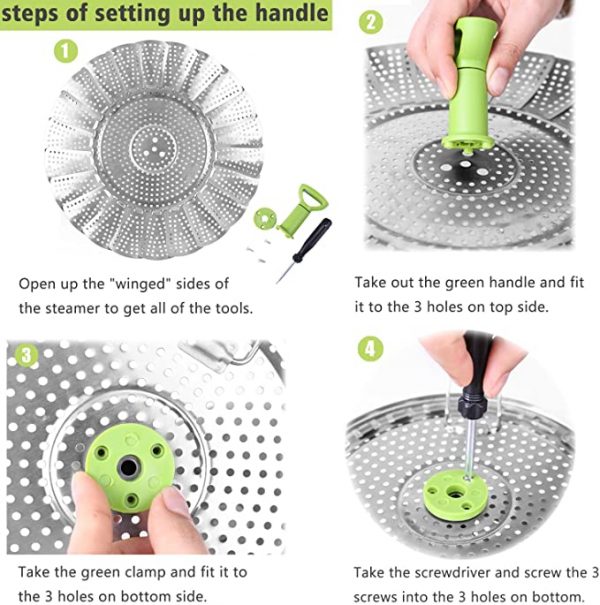 steps of setting up the handle

1

Open up the "winged" sides of the steamer to get all of the tools.

2

Take out the green handle and fit it to the 3 holes on top side.

3

Take the green clamp and fit it to the 3 holes on bottom side.

4

Take the screwdriver and screw the 3 screws into the 3 holes on bottom.